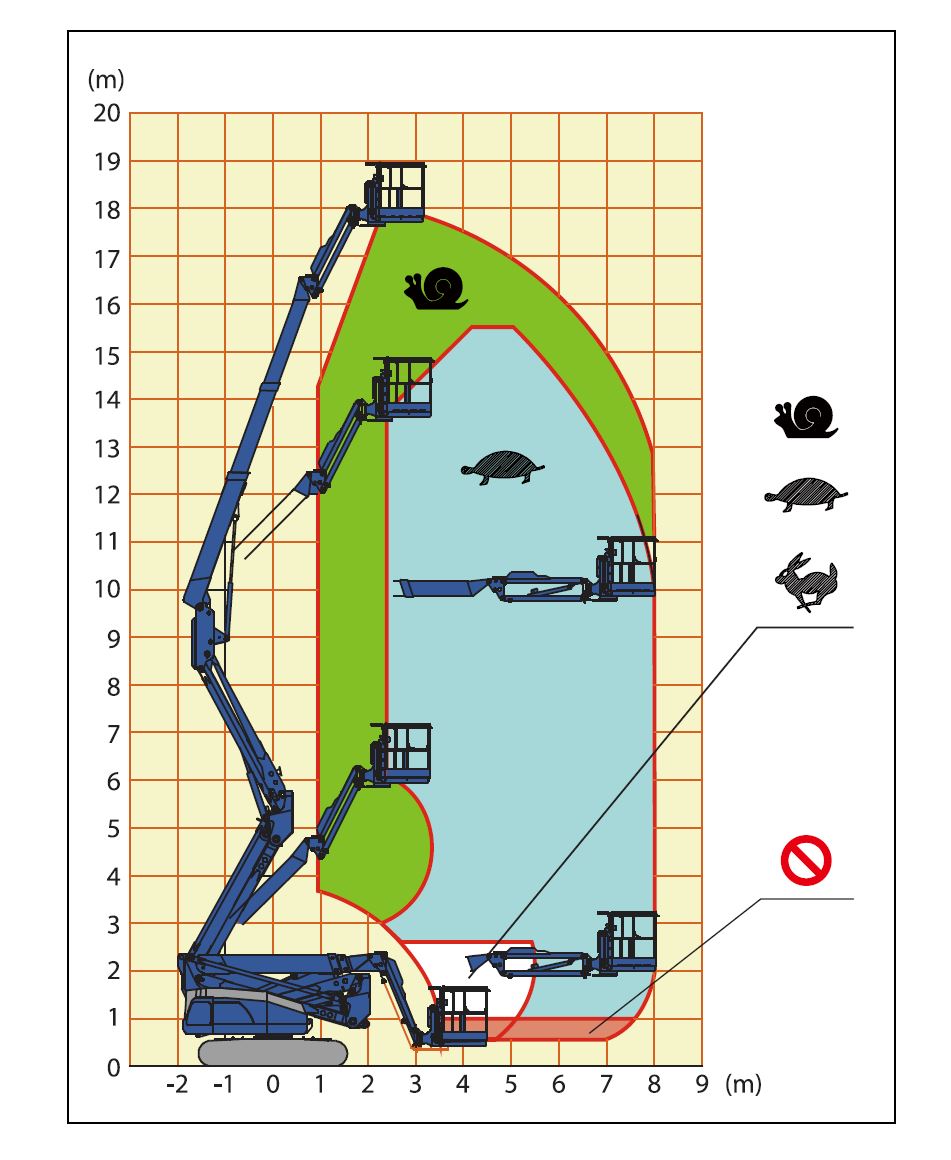 (m)
20
19
18
17
16
15
14
13
12
11
10
9
8
7
6
5
4
3
2
1
0
-2 -1 0 1 2 3 4 5 6 7 8 9 (m)